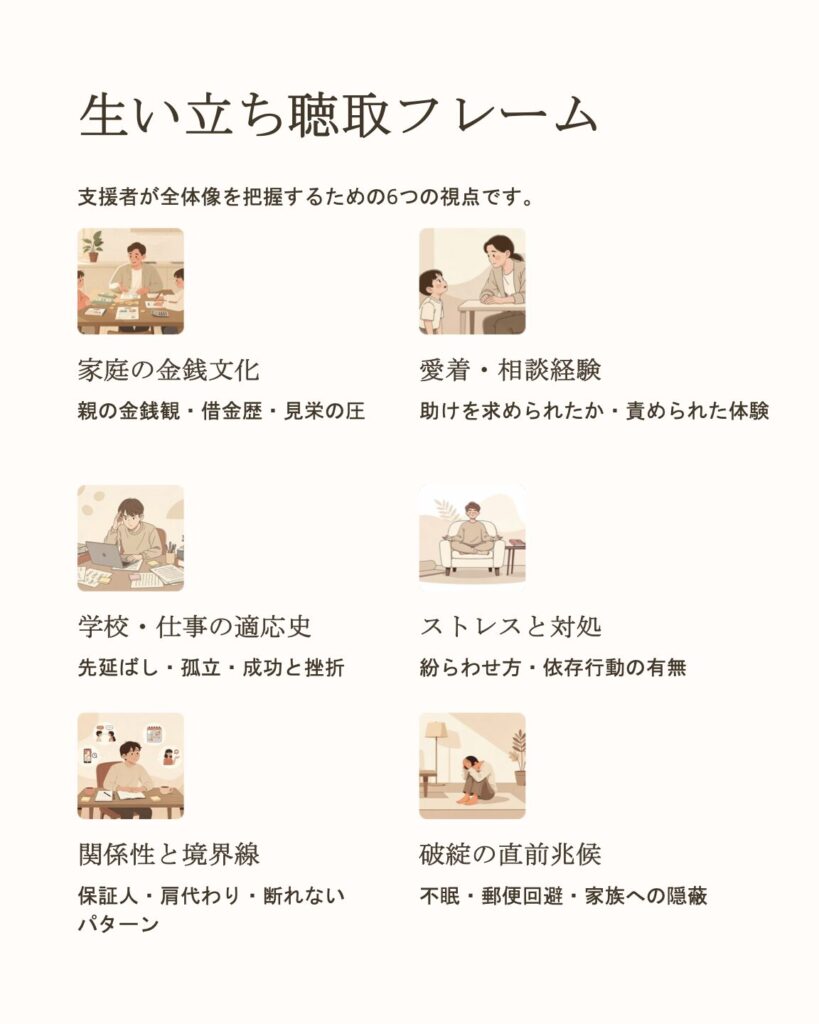 生い立ち聴取フレーム

支援者が全体像を把握するための6つの視点です。

家庭の金銭文化

親の金銭観・借金歴・見栄の圧

愛着・相談経験

助けを求められたか・責められた体験

学校・仕事の適応史

先延ばし・孤立・成功と挫折

ストレスと対処

紛らわせ方・依存行動の有無

関係性と境界線

保証人・肩代わり・断れないパターン

破綻の直前兆候

不眠・郵便回避・家族への隠蔽