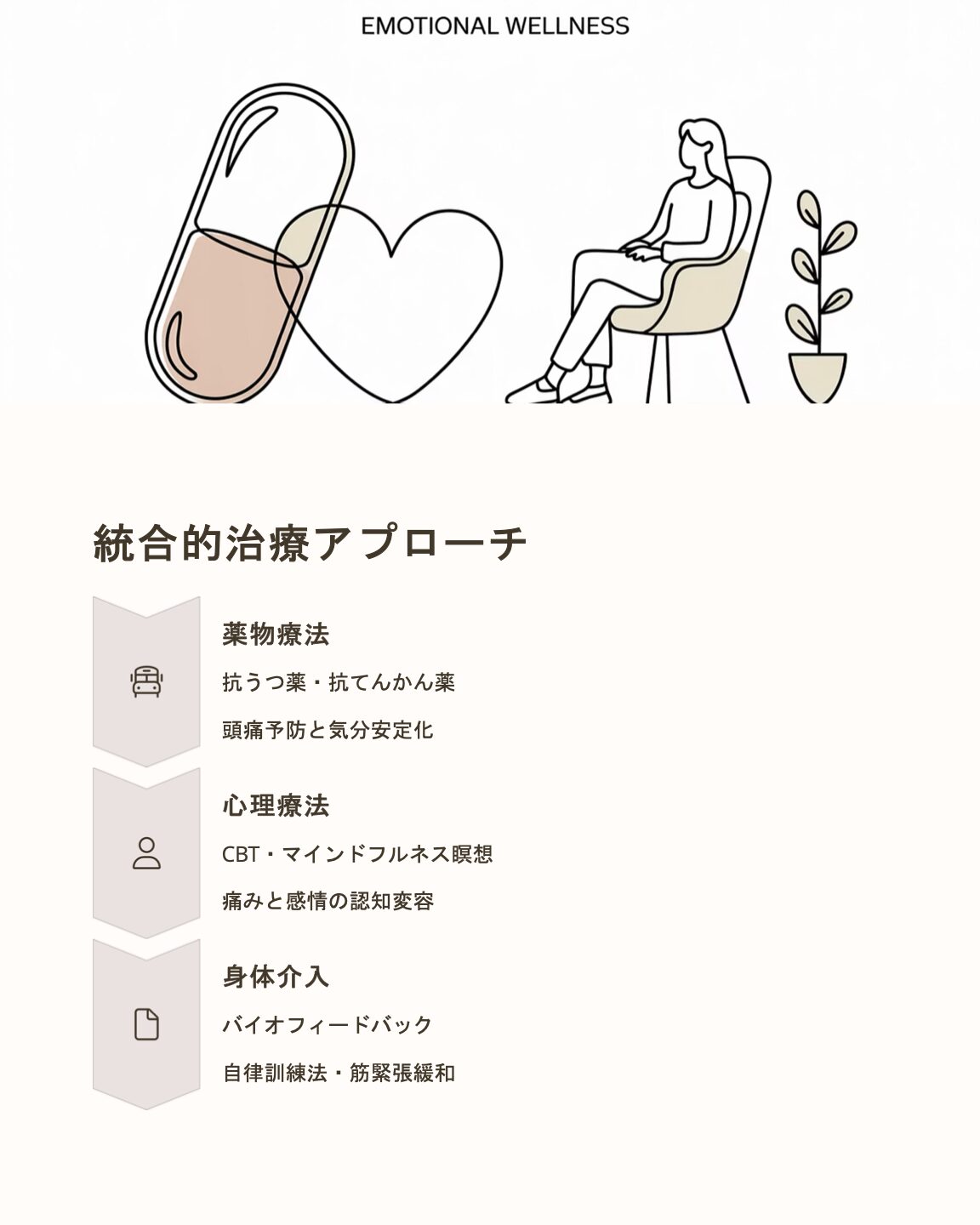 EMOTIONAL WELLNESS

統合的治療アプローチ

薬物療法

抗うつ薬・抗てんかん薬

頭痛予防と気分安定化

心理療法

CBT・マインドフルネス瞑想

痛みと感情の認知変容

身体介入

バイオフィードバック

自律訓練法・筋緊張緩和